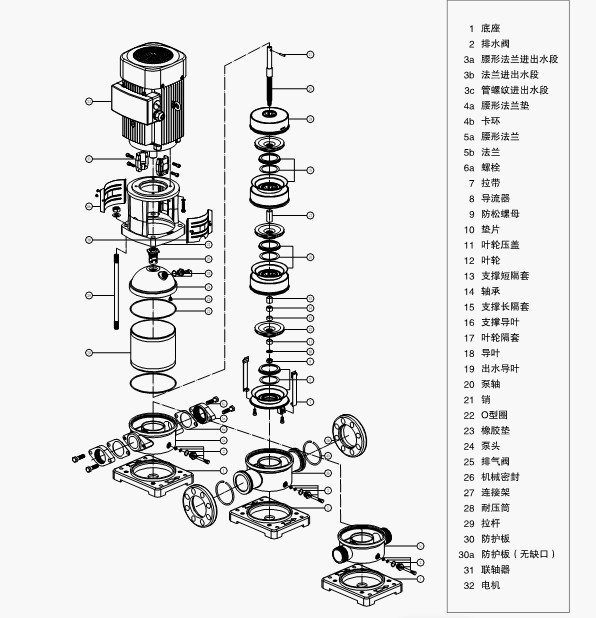 1 底座
2 排水阀
3a 腰形法兰进出水段
3b 法兰进出水段
3c 管螺纹进出水段
4a 腰形法兰垫
4b 卡环
5a 腰形法兰
5b 法兰
6a 螺栓
7 拉带
8 导流器
9 防松螺母
10 垫片
11 叶轮压盖
12 叶轮
13 支撑短隔套
14 轴承
15 支撑长隔套
16 支撑导叶
17 叶轮隔套
18 导叶
19 出水导叶
20 泵轴
21 销
22 O型圈
23 橡胶垫
24 泵头
25 排气阀
26 机械密封
27 连接架
28 耐压筒
29 拉杆
30 防护板
30a 防护板（无缺口）
31 联轴器
32 电机